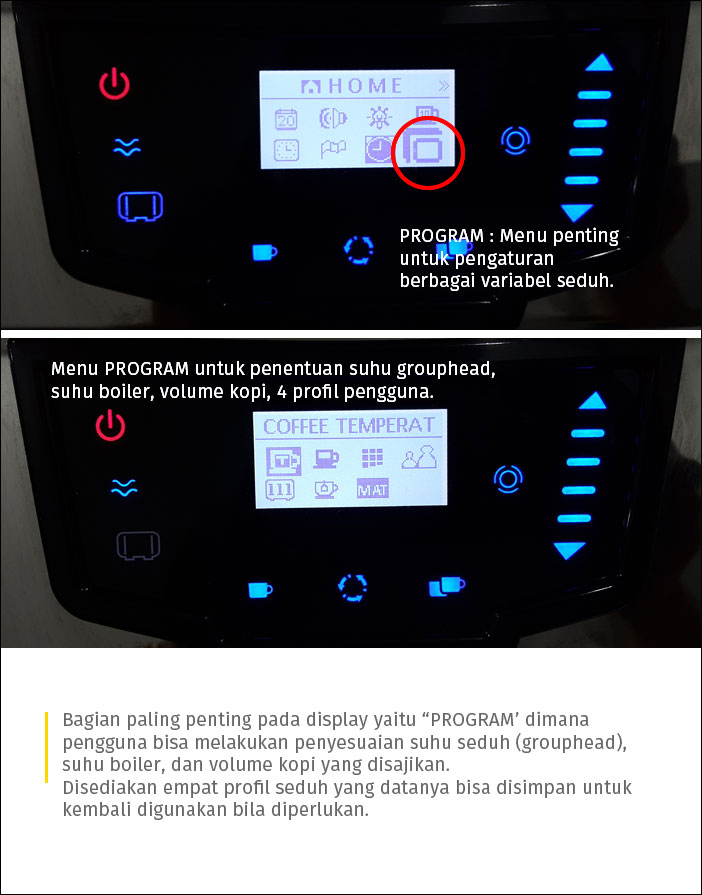 HOME

20

PROGRAM : Menu penting untuk pengaturan berbagai variabel seduh.

Menu PROGRAM untuk penentuan suhu grouphead, suhu boiler, volume kopi, 4 profil pengguna.

COFFEE TEMPERAT

111

MAT

Bagian paling penting pada display yaitu “PROGRAM’ dimana pengguna bisa melakukan penyesuaian suhu seduh (grouphead), suhu boiler, dan volume kopi yang disajikan.
Disediakan empat profil seduh yang datanya bisa disimpan untuk kembali digunakan bila diperlukan.