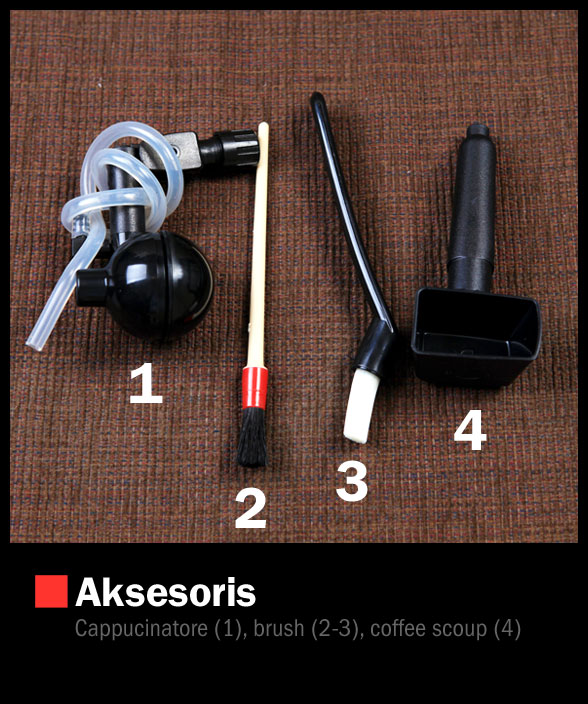 1

2

3

4

Aksesoris

Cappucinatore (1), brush (2-3), coffee scoup (4)