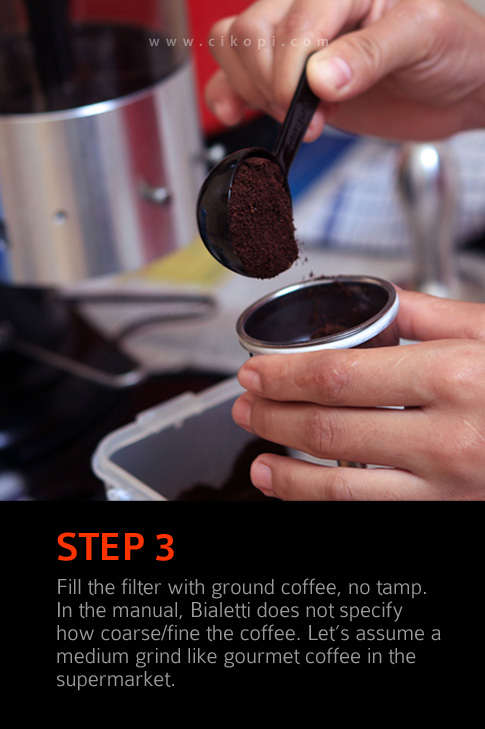 www.cikopi.com

STEP 3

Fill the filter with ground coffee, no tamp. In the manual, Bialetti does not specify how coarse/fine the coffee. Let's assume a medium grind like gourmet coffee in the supermarket.