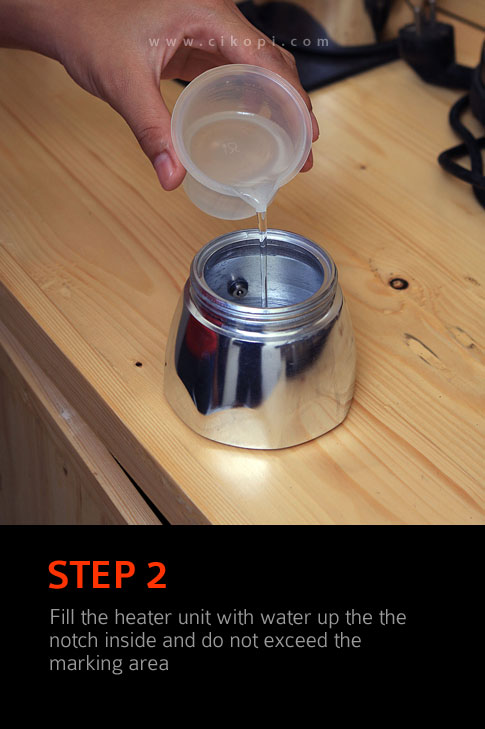 www.cikopi.com

STEP 2

Fill the heater unit with water up the the notch inside and do not exceed the marking area