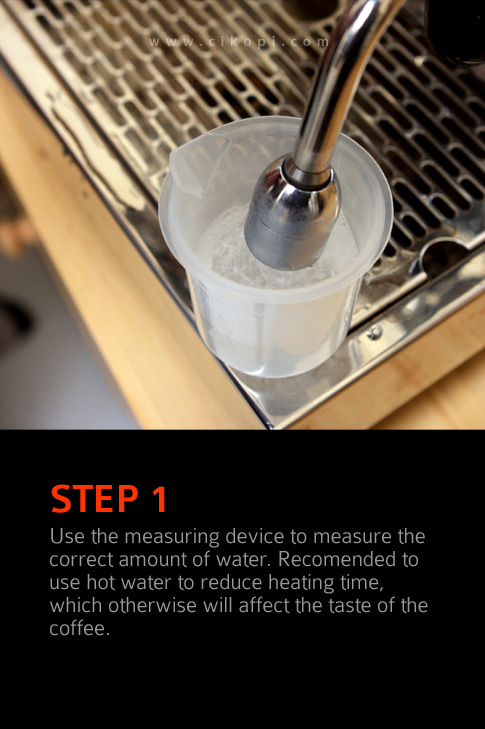 www.cikopi.com

STEP 1

Use the measuring device to measure the correct amount of water. Recomended to use hot water to reduce heating time, which otherwise will affect the taste of the coffee.